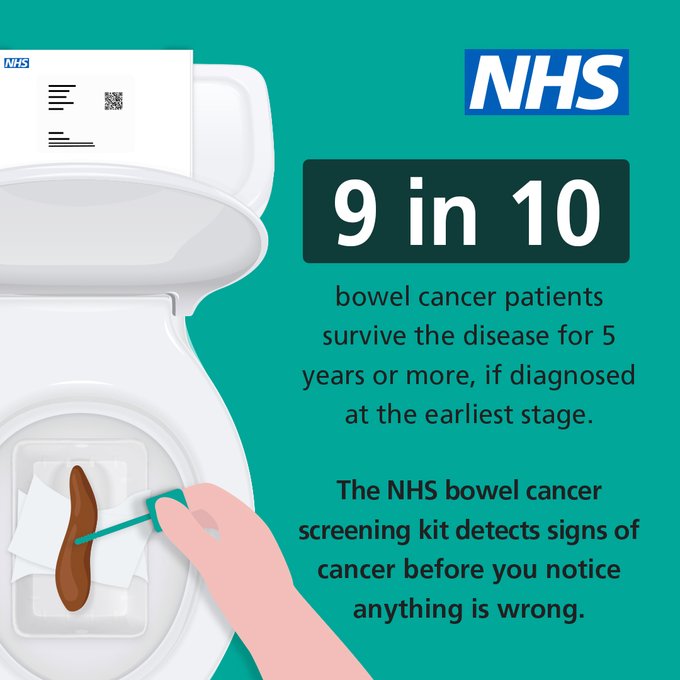 NHS

NHS

9 in 10

bowel cancer patients survive the disease for 5 years or more, if diagnosed at the earliest stage.

The NHS bowel cancer screening kit detects signs of cancer before you notice anything is wrong.